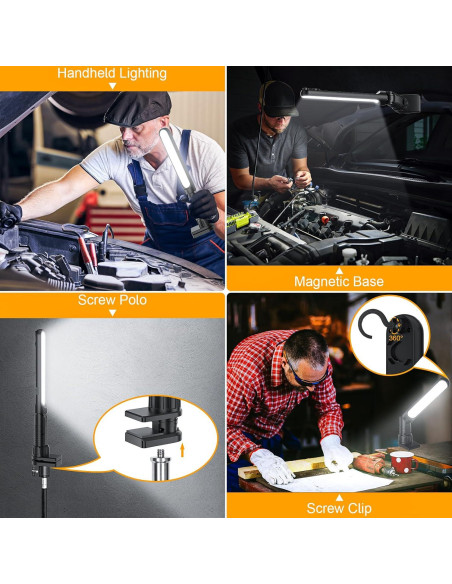 Handheld Lighting

Magnetic Base

Screw Polo

360°

Screw Clip