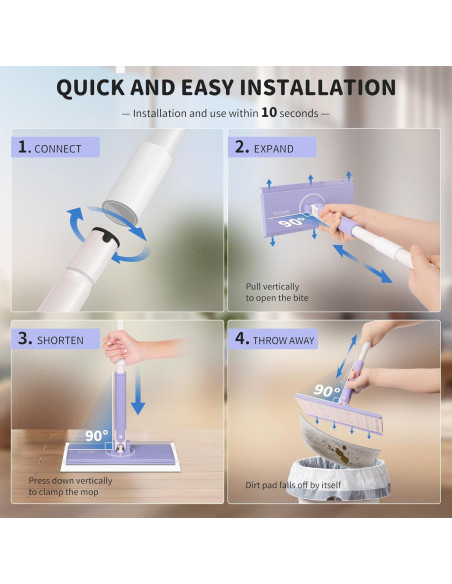 QUICK AND EASY INSTALLATION

— Installation and use within 10 seconds —

1. CONNECT

2. EXPAND

90°

Pull vertically to open the bite

3. SHORTEN

90°

Press down vertically to clamp the mop

4. THROW AWAY

90°

Dirt pad falls off by itself