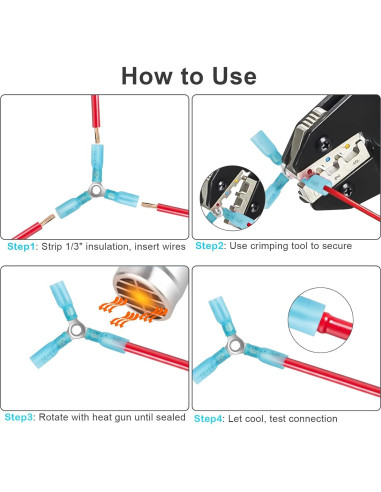 How to Use

Step1: Strip 1/3" insulation, insert wires

Step2: Use crimping tool to secure

Step3: Rotate with heat gun until sealed

Step4: Let cool, test connection