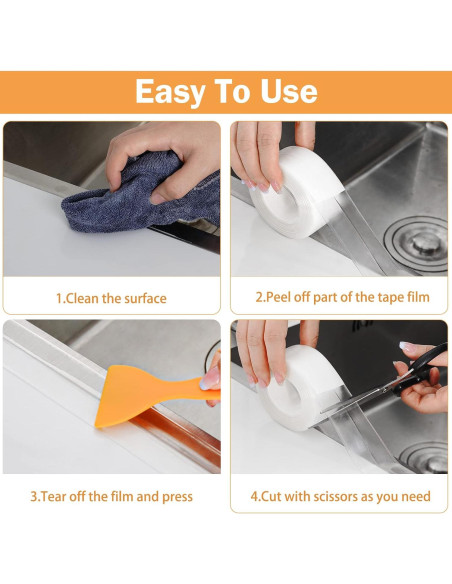 Easy To Use

1.Clean the surface

2.Peel off part of the tape film

3.Tear off the film and press

4.Cut with scissors as you need