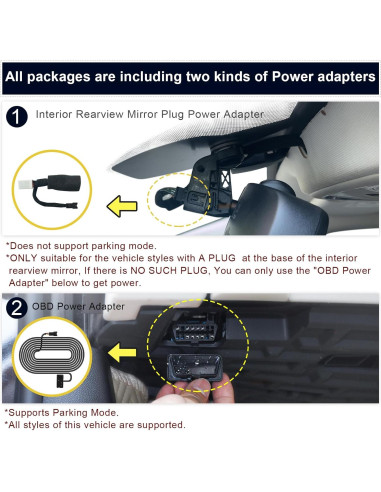 All packages are including two kinds of Power adapters

1 Interior Rearview Mirror Plug Power Adapter

*Does not support parking mode.
*ONLY suitable for the vehicle styles with A PLUG at the base of the interior rearview mirror, If there is NO SUCH PLUG, You can only use the "OBD Power Adapter" below to get power.

2 OBD Power Adapter

*Supports Parking Mode.
*All styles of this vehicle are supported.