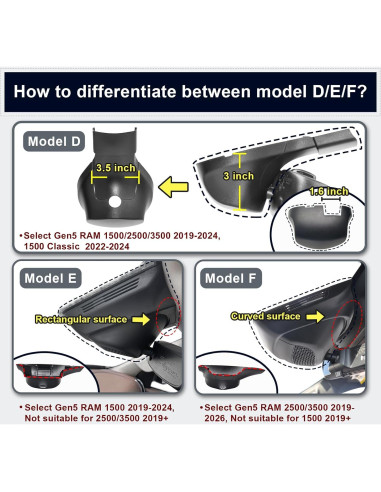 How to differentiate between model D/E/F?

Model D

3.5 inch

3 inch

1.6 inch

•Select Gen5 RAM 1500/2500/3500 2019-2024, 1500 Classic 2022-2024

Model E

Rectangular surface

•Select Gen5 RAM 1500 2019-2024, Not suitable for 2500/3500 2019+

Model F

Curved surface

•Select Gen5 RAM 2500/3500 2019-2026, Not suitable for 1500 2019+