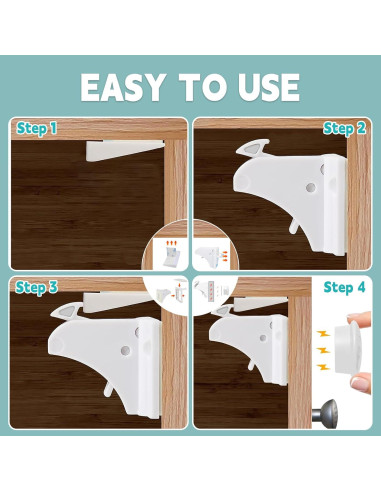 EASY TO USE

Step 1

Step 2

Step 3

Step 4