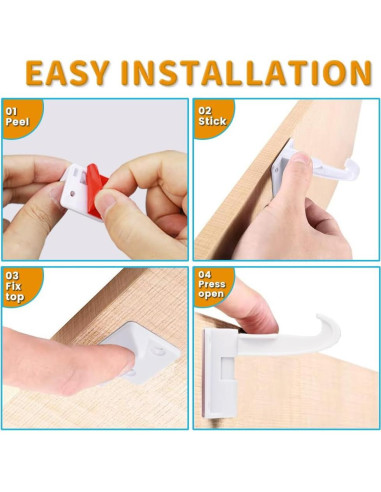 EASY INSTALLATION

01
Peel

02
Stick

03
Fix
top

04
Press
open