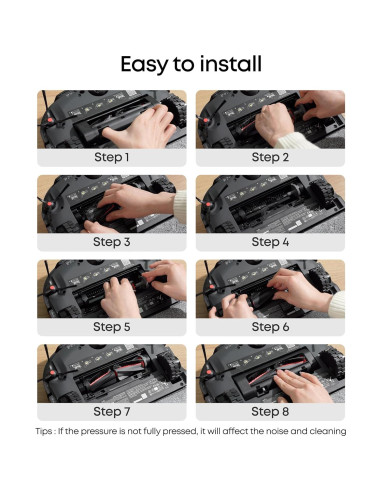 Easy to install

Step 1

Step 2

Step 3

Step 4

Step 5

Step 6

Step 7

Step 8

Tips : If the pressure is not fully pressed, it will affect the noise and cleaning