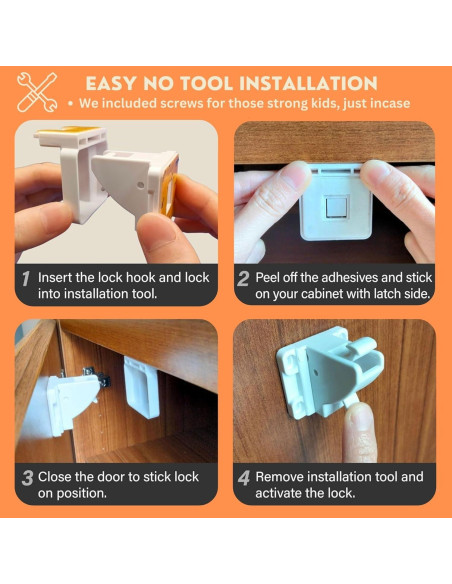 EASY NO TOOL INSTALLATION
• We included screws for those strong kids, just incase

1 Insert the lock hook and lock into installation tool.

2 Peel off the adhesives and stick on your cabinet with latch side.

3 Close the door to stick lock on position.

4 Remove installation tool and activate the lock.