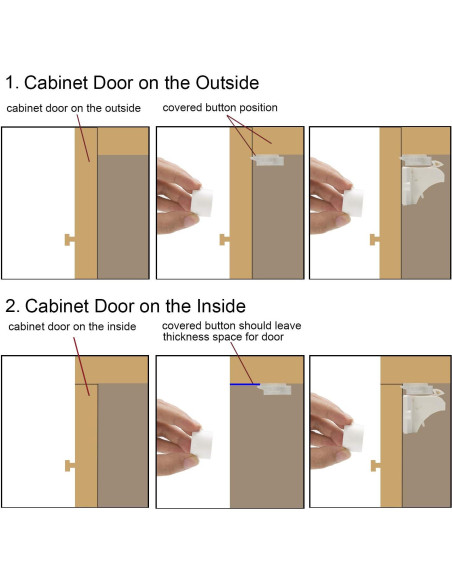 1. Cabinet Door on the Outside

cabinet door on the outside

covered button position

2. Cabinet Door on the Inside

cabinet door on the inside

covered button should leave thickness space for door