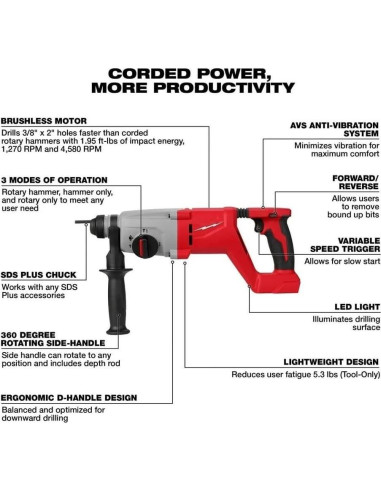 CORDED POWER, MORE PRODUCTIVITY

BRUSHLESS MOTOR
Drills 3/8" x 2" holes faster than corded rotary hammers with 1.95 ft-lbs of impact energy, 1,270 RPM and 4,580 RPM

3 MODES OF OPERATION
Rotary hammer, hammer only, and rotary only to meet any user need

SDS PLUS CHUCK
Works with any SDS Plus accessories

360 DEGREE ROTATING SIDE-HANDLE
Side handle can rotate to any position and includes depth rod

ERGONOMIC D-HANDLE DESIGN
Balanced and optimized for downward drilling

AVS ANTI-VIBRATION SYSTEM
Minimizes vibration for maximum comfort

FORWARD/ REVERSE
Allows users to remove bound up bits

VARIABLE SPEED TRIGGER
Allows for slow start

LED LIGHT
Illuminates drilling surface

LIGHTWEIGHT DESIGN
Reduces user fatigue 5.3 lbs (Tool-Only)