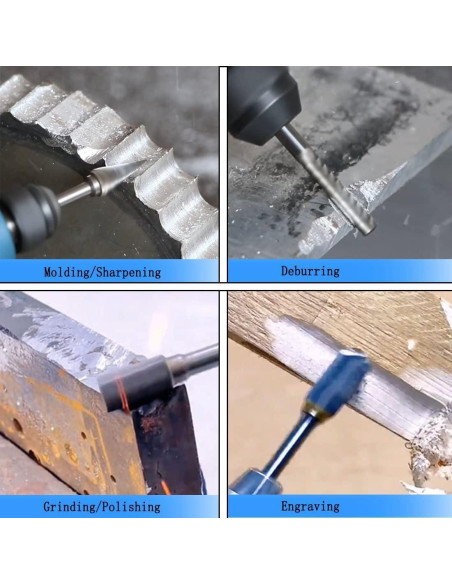 Molding/Sharpening

Deburring

Grinding/Polishing

Engraving