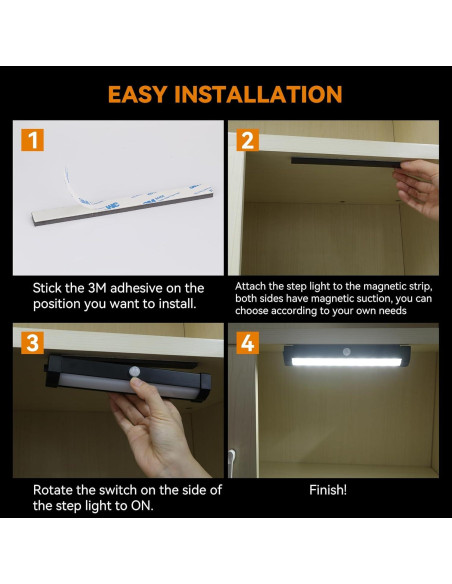 EASY INSTALLATION

1

Stick the 3M adhesive on the position you want to install.

2

Attach the step light to the magnetic strip, both sides have magnetic suction, you can choose according to your own needs

3

Rotate the switch on the side of the step light to ON.

4

Finish!