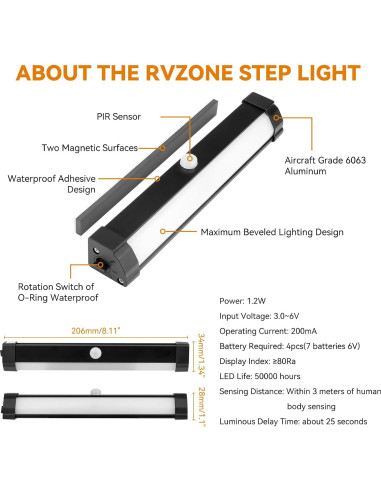 ABOUT THE RVZONE STEP LIGHT

PIR Sensor

Two Magnetic Surfaces

Waterproof Adhesive Design

Aircraft Grade 6063 Aluminum

Maximum Beveled Lighting Design

Rotation Switch of O-Ring Waterproof

206mm/8.11"

34mm/1.34"

28mm/1.1"

Power: 1.2W

Input Voltage: 3.0~6V

Operating Current: 200mA

Battery Required: 4pcs(7 batteries 6V)

Display Index: ≥80Ra

LED Life: 50000 hours

Sensing Distance: Within 3 meters of human body sensing

Luminous Delay Time: about 25 seconds