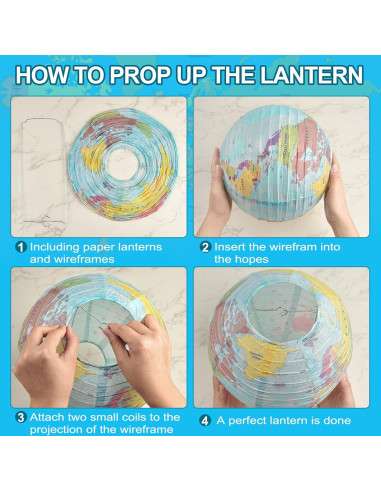 HOW TO PROP UP THE LANTERN

1 Including paper lanterns and wireframes

2 Insert the wirefram into the hopes

3 Attach two small coils to the projection of the wireframe

4 A perfect lantern is done