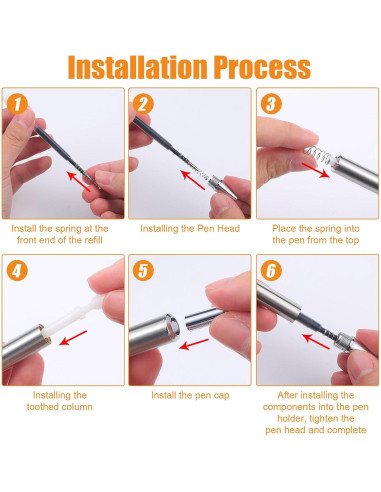 Installation Process

1
Install the spring at the front end of the refill

2
Installing the Pen Head

3
Place the spring into the pen from the top

4
Installing the toothed column

5
Install the pen cap

6
After installing the components into the pen holder, tighten the pen head and complete