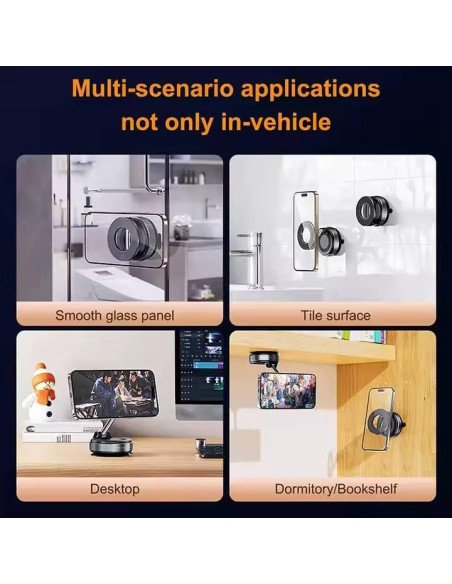 Multi-scenario applications not only in-vehicle

Smooth glass panel

Tile surface

Desktop

Dormitory/Bookshelf