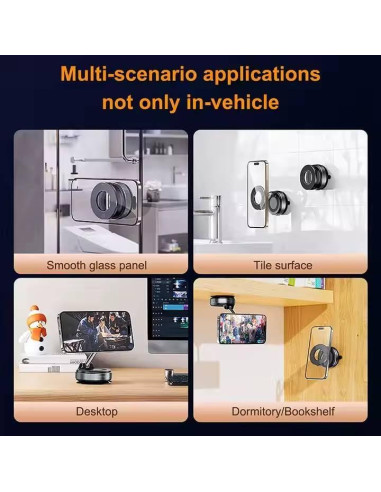 Multi-scenario applications
not only in-vehicle

Smooth glass panel

Tile surface

Desktop

Dormitory/Bookshelf