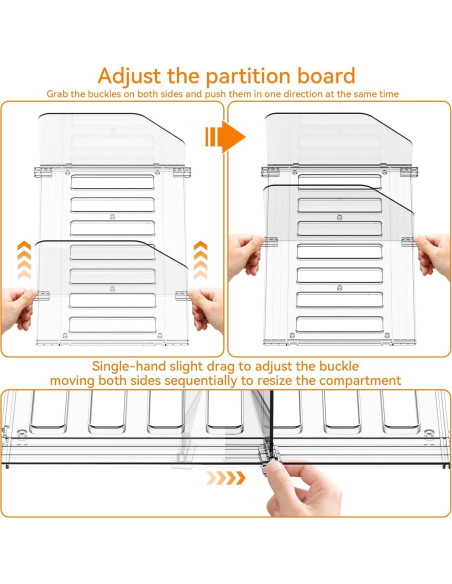 Adjust the partition board
Grab the buckles on both sides and push them in one direction at the same time

Single-hand slight drag to adjust the buckle moving both sides sequentially to resize the compartment