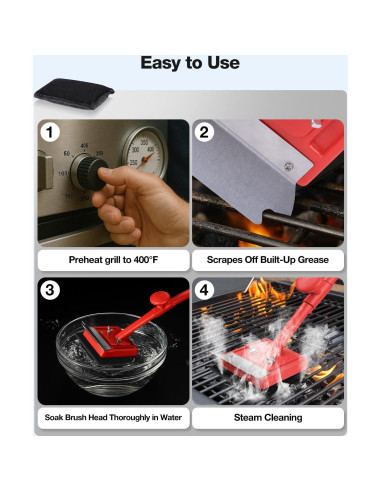 Easy to Use

1

60 400 350 100 150 200

350 300 400 250

Preheat grill to 400°F

2

Scrapes Off Built-Up Grease

3

Soak Brush Head Thoroughly in Water

4

Steam Cleaning