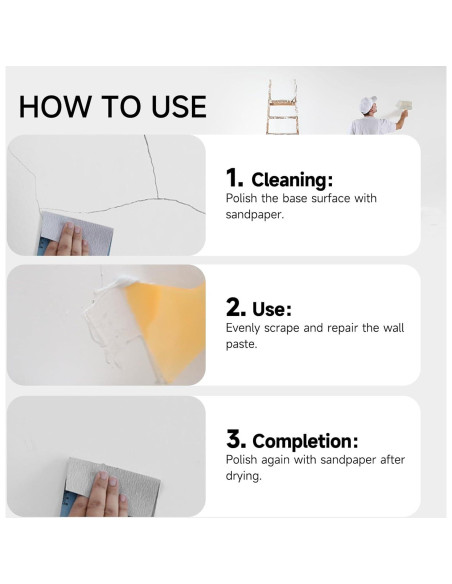 HOW TO USE

1. Cleaning:
Polish the base surface with sandpaper.

2. Use:
Evenly scrape and repair the wall paste.

3. Completion:
Polish again with sandpaper after drying.