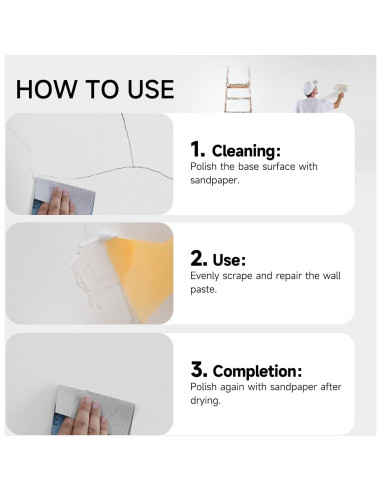 HOW TO USE

1. Cleaning:
Polish the base surface with sandpaper.

2. Use:
Evenly scrape and repair the wall paste.

3. Completion:
Polish again with sandpaper after drying.