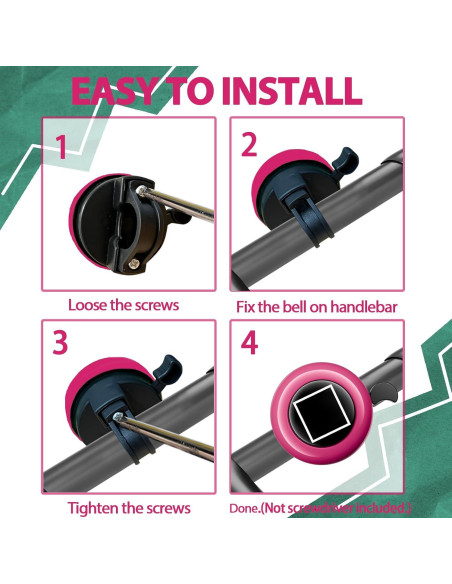 EASY TO INSTALL

1

Loose the screws

2

Fix the bell on handlebar

3

Tighten the screws

4

Done.(Not screwdriver included.)