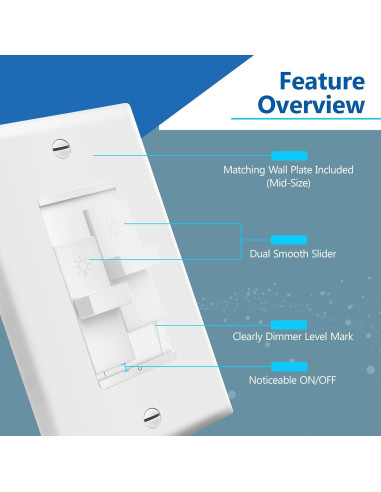 Feature Overview

Matching Wall Plate Included (Mid-Size)

Dual Smooth Slider

Clearly Dimmer Level Mark

Noticeable ON/OFF