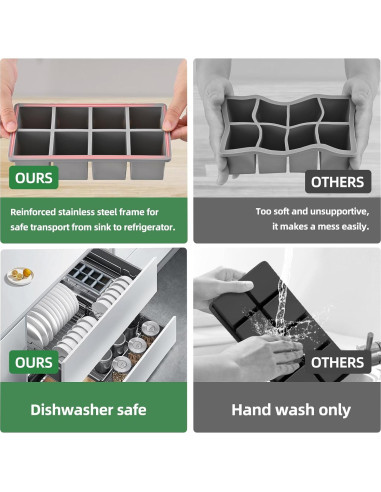 OURS

Reinforced stainless steel frame for safe transport from sink to refrigerator.

OTHERS

Too soft and unsupportive, it makes a mess easily.

OURS

Dishwasher safe

OTHERS

Hand wash only