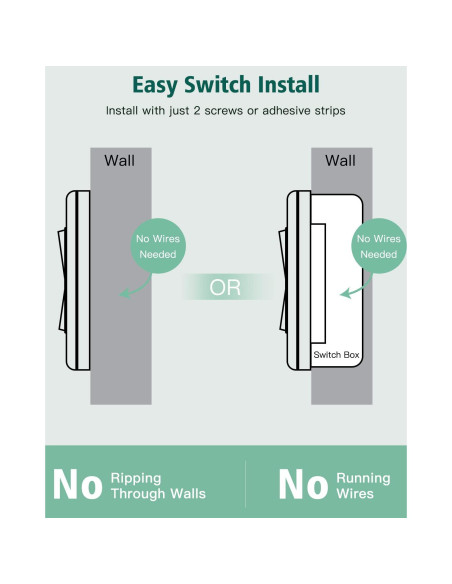 Easy Switch Install

Install with just 2 screws or adhesive strips

Wall

No Wires Needed

OR

Wall

No Wires Needed

Switch Box

No Ripping Through Walls

No Running Wires