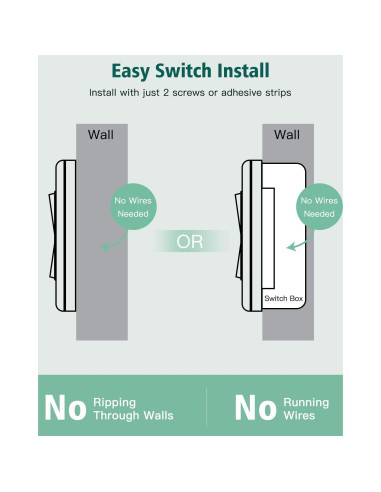 Easy Switch Install

Install with just 2 screws or adhesive strips

Wall

No Wires Needed

OR

Wall

No Wires Needed

Switch Box

No Ripping Through Walls

No Running Wires