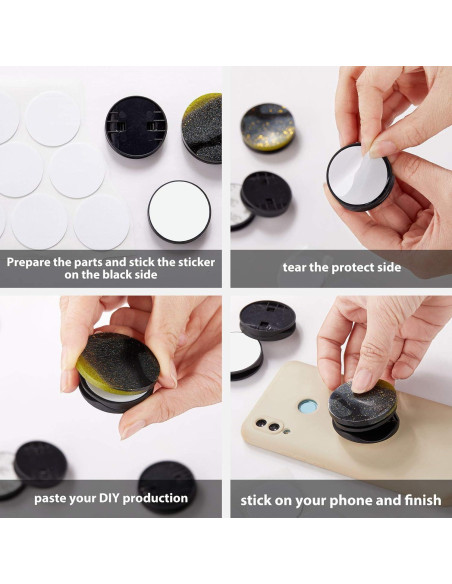 Prepare the parts and stick the sticker on the black side

tear the protect side

paste your DIY production

stick on your phone and finish