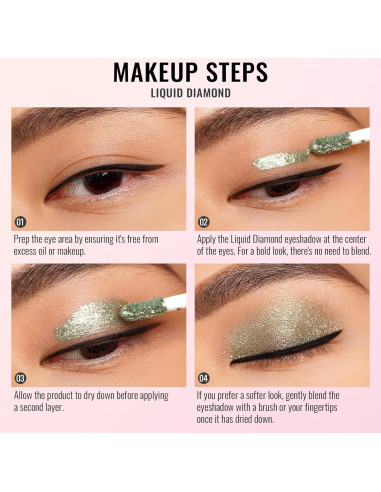 MAKEUP STEPS
LIQUID DIAMOND

01
Prep the eye area by ensuring it's free from excess oil or makeup.

02
Apply the Liquid Diamond eyeshadow at the center of the eyes. For a bold look, there's no need to blend.

03
Allow the product to dry down before applying a second layer.

04
If you prefer a softer look, gently blend the eyeshadow with a brush or your fingertips once it has dried down.