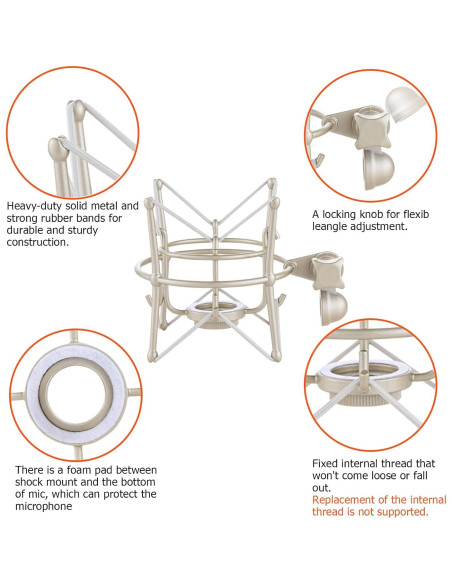 Heavy-duty solid metal and strong rubber bands for durable and sturdy construction.

A locking knob for flexib leangle adjustment.

There is a foam pad between shock mount and the bottom of mic, which can protect the microphone

Fixed internal thread that won't come loose or fall out.
Replacement of the internal thread is not supported.