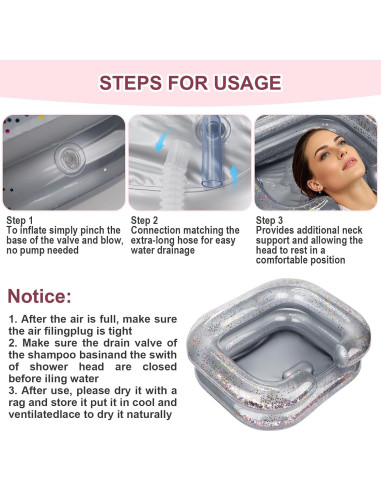 STEPS FOR USAGE

Step 1
To inflate simply pinch the base of the valve and blow, no pump needed

Step 2
Connection matching the extra-long hose for easy water drainage

Step 3
Provides additional neck support and allowing the head to rest in a comfortable position

Notice:

1. After the air is full, make sure the air filingplug is tight
2. Make sure the drain valve of the shampoo basinand the swith of shower head are closed before iling water
3. After use, please dry it with a rag and store it put it in cool and ventilatedlace to dry it naturally