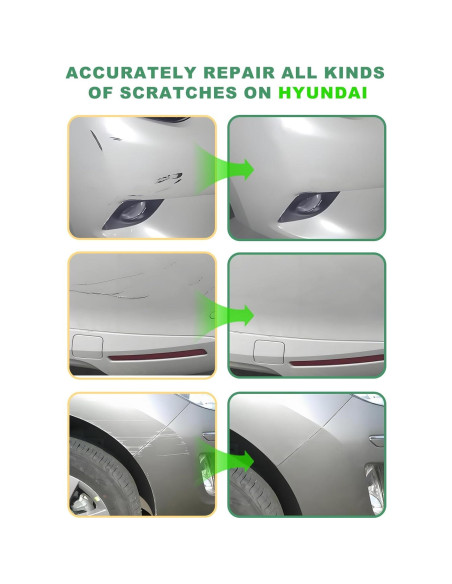 ACCURATELY REPAIR ALL KINDS OF SCRATCHES ON HYUNDAI