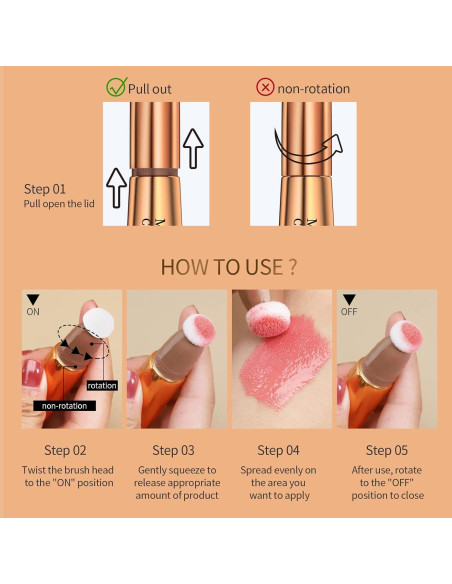 Pull out

non-rotation

Step 01
Pull open the lid

HOW TO USE ?

ON

rotation

non-rotation

OFF

Step 02
Twist the brush head to the "ON" position

Step 03
Gently squeeze to release appropriate amount of product

Step 04
Spread evenly on the area you want to apply

Step 05
After use, rotate to the "OFF" position to close