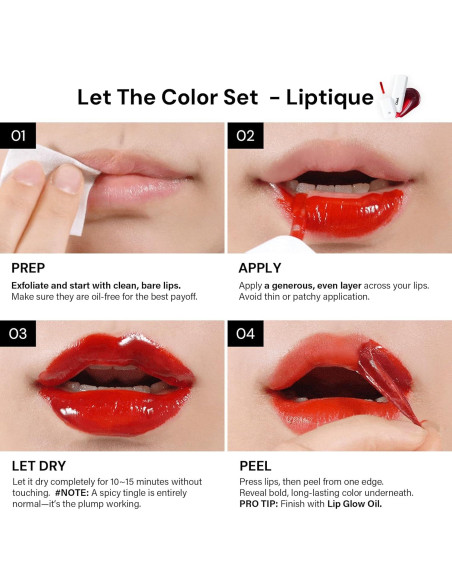 Let The Color Set - Liptique

01

PREP

Exfoliate and start with clean, bare lips. Make sure they are oil-free for the best payoff.

02

APPLY

Apply a generous, even layer across your lips. Avoid thin or patchy application.

03

LET DRY

Let it dry completely for 10~15 minutes without touching. #NOTE: A spicy tingle is entirely normal—it's the plump working.

04

PEEL

Press lips, then peel from one edge. Reveal bold, long-lasting color underneath. PRO TIP: Finish with Lip Glow Oil.