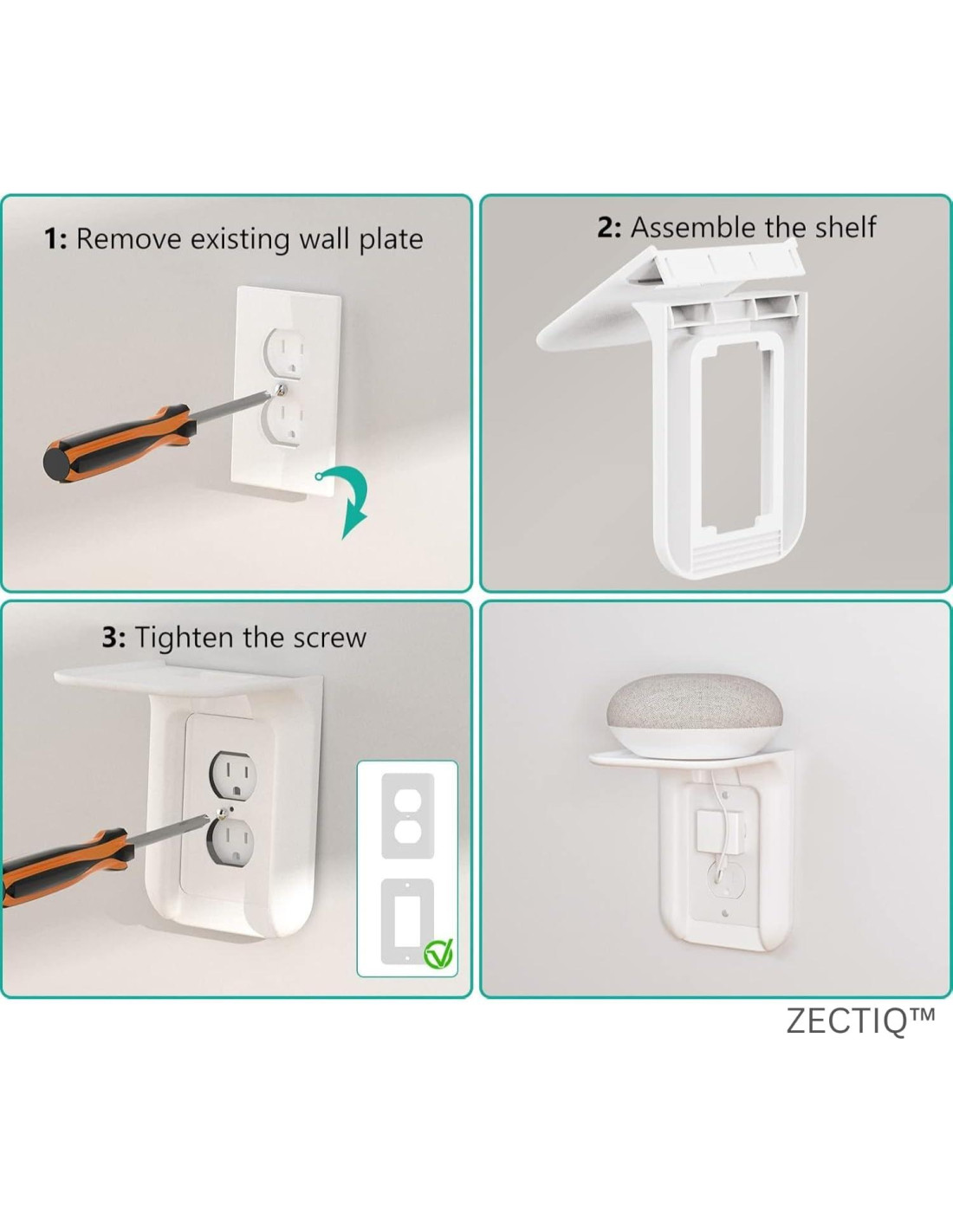 1: Remove existing wall plate

2: Assemble the shelf

3: Tighten the screw

ZECTIQ™