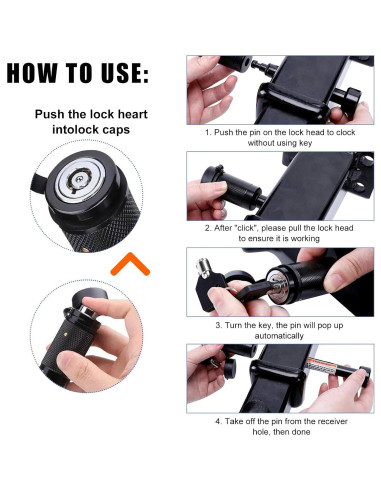 HOW TO USE:

Push the lock heart intolock caps

1. Push the pin on the lock head to clock without using key

2. After "click", please pull the lock head to ensure it is working

3. Turn the key, the pin will pop up automatically

4. Take off the pin from the receiver hole, then done