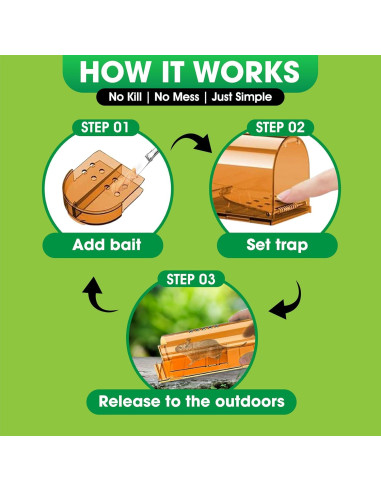 HOW IT WORKS

No Kill | No Mess | Just Simple

STEP 01

Add bait

STEP 02

Set trap

STEP 03

Release to the outdoors