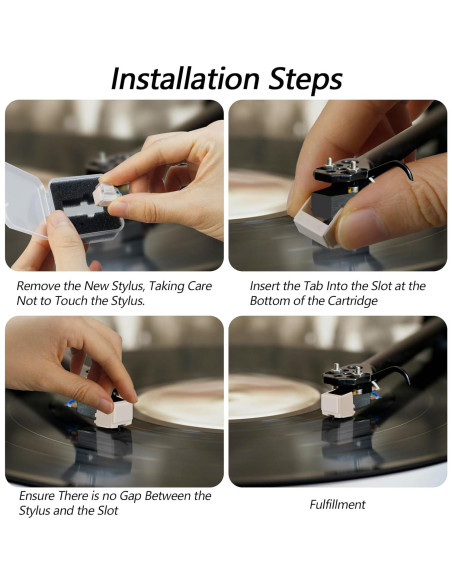 Installation Steps

Remove the New Stylus, Taking Care Not to Touch the Stylus.

Insert the Tab Into the Slot at the Bottom of the Cartridge

Ensure There is no Gap Between the Stylus and the Slot

Fulfillment