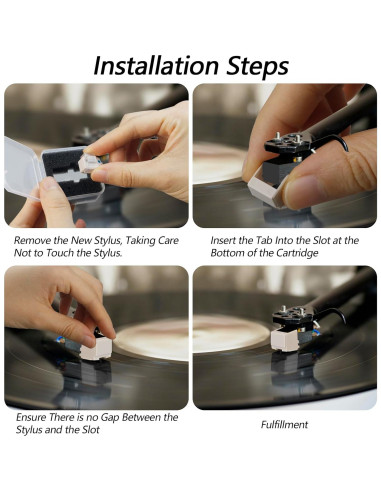 Installation Steps

Remove the New Stylus, Taking Care Not to Touch the Stylus.

Insert the Tab Into the Slot at the Bottom of the Cartridge

Ensure There is no Gap Between the Stylus and the Slot

Fulfillment