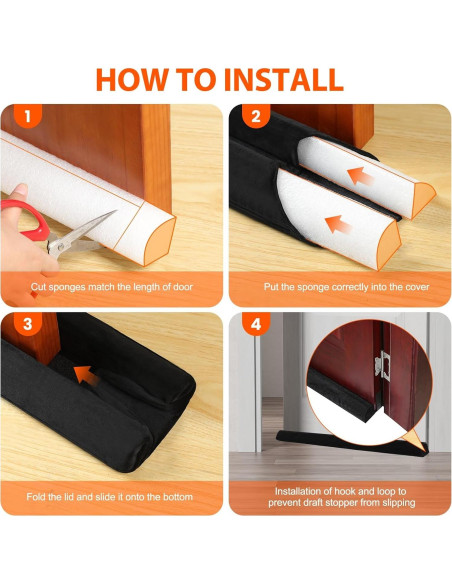 HOW TO INSTALL

1

Cut sponges match the length of door

2

Put the sponge correctly into the cover

3

Fold the lid and slide it onto the bottom

4

Installation of hook and loop to prevent draft stopper from slipping