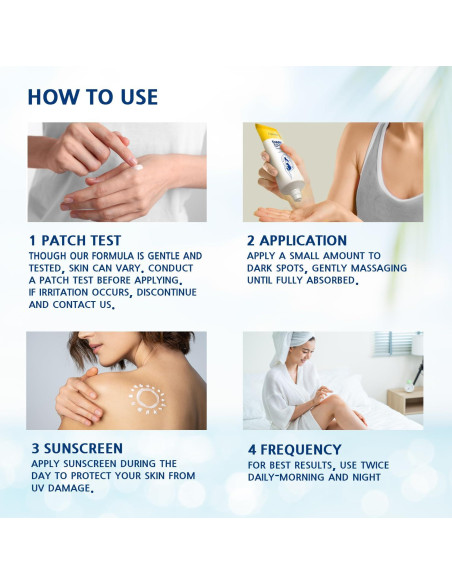 HOW TO USE

1 PATCH TEST
THOUGH OUR FORMULA IS GENTLE AND TESTED, SKIN CAN VARY. CONDUCT A PATCH TEST BEFORE APPLYING. IF IRRITATION OCCURS, DISCONTINUE AND CONTACT US.

2 APPLICATION
APPLY A SMALL AMOUNT TO DARK SPOTS, GENTLY MASSAGING UNTIL FULLY ABSORBED.

3 SUNSCREEN
APPLY SUNSCREEN DURING THE DAY TO PROTECT YOUR SKIN FROM UV DAMAGE.

4 FREQUENCY
FOR BEST RESULTS, USE TWICE DAILY-MORNING AND NIGHT