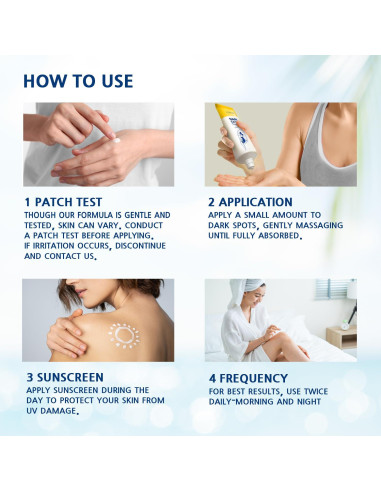 HOW TO USE

1 PATCH TEST
THOUGH OUR FORMULA IS GENTLE AND TESTED, SKIN CAN VARY. CONDUCT A PATCH TEST BEFORE APPLYING. IF IRRITATION OCCURS, DISCONTINUE AND CONTACT US.

2 APPLICATION
APPLY A SMALL AMOUNT TO DARK SPOTS, GENTLY MASSAGING UNTIL FULLY ABSORBED.

3 SUNSCREEN
APPLY SUNSCREEN DURING THE DAY TO PROTECT YOUR SKIN FROM UV DAMAGE.

4 FREQUENCY
FOR BEST RESULTS, USE TWICE DAILY-MORNING AND NIGHT