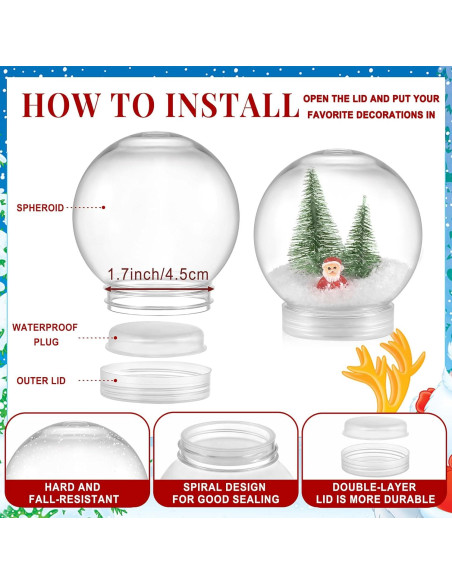 HOW TO INSTALL

OPEN THE LID AND PUT YOUR FAVORITE DECORATIONS IN

SPHEROID

1.7inch/4.5cm

WATERPROOF PLUG

OUTER LID

HARD AND FALL-RESISTANT

SPIRAL DESIGN FOR GOOD SEALING

DOUBLE-LAYER LID IS MORE DURABLE