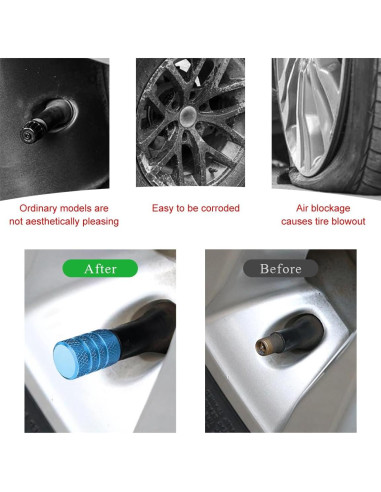 Ordinary models are not aesthetically pleasing

Easy to be corroded

Air blockage causes tire blowout

After

Before