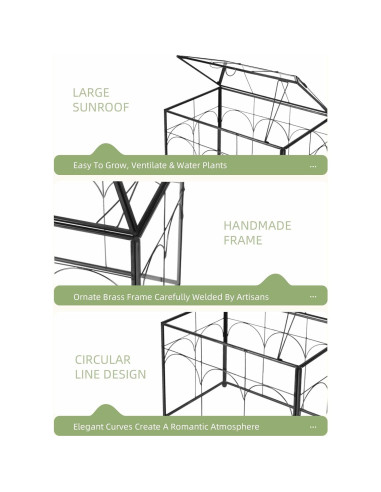 LARGE
SUNROOF

Easy To Grow, Ventilate & Water Plants ...

HANDMADE
FRAME

Ornate Brass Frame Carefully Welded By Artisans ...

CIRCULAR
LINE DESIGN

Elegant Curves Create A Romantic Atmosphere ...