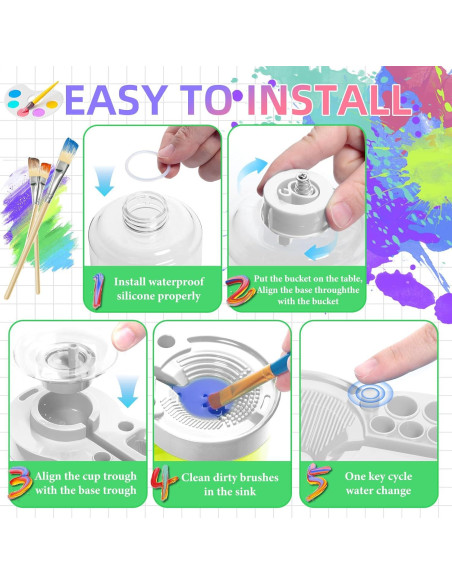 EASY TO INSTALL

1 Install waterproof silicone properly

2 Put the bucket on the table, Align the base throughthe with the bucket

3 Align the cup trough with the base trough

4 Clean dirty brushes in the sink

5 One key cycle water change