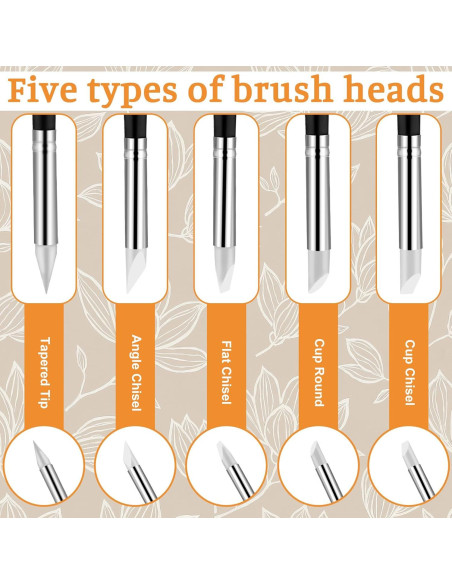 Five types of brush heads

Tapered Tip

Angle Chisel

Flat Chisel

Cup Round

Cup Chisel