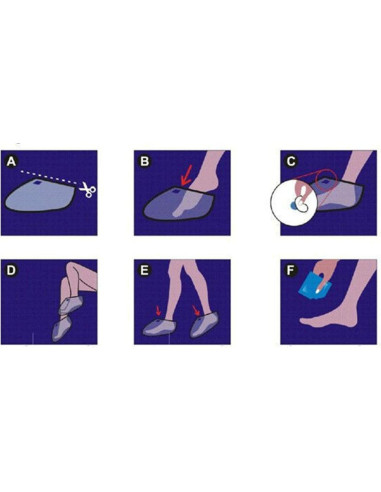 A

B

C

D

E

F