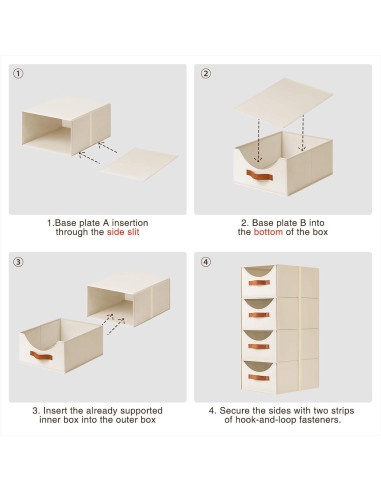 ①

1.Base plate A insertion through the side slit

②

2. Base plate B into the bottom of the box

③

3. Insert the already supported inner box into the outer box

④

4. Secure the sides with two strips of hook-and-loop fasteners.